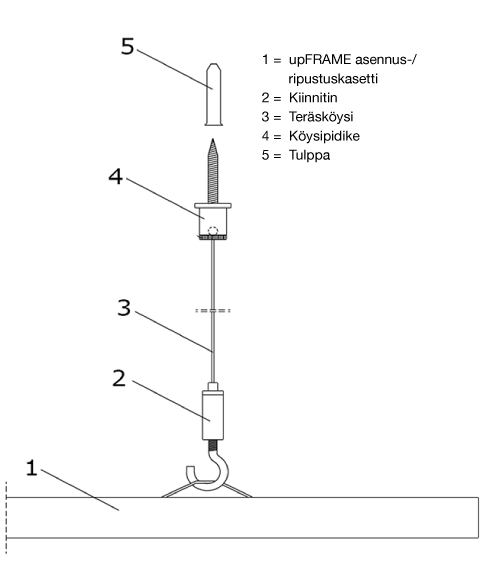 5

1 = upFRAME asennus-/ ripustuskasetti
2 = Kiinnitin
3 = Teräsköysi
4 = Köysipidike
5 = Tulppa

4

3

2

1